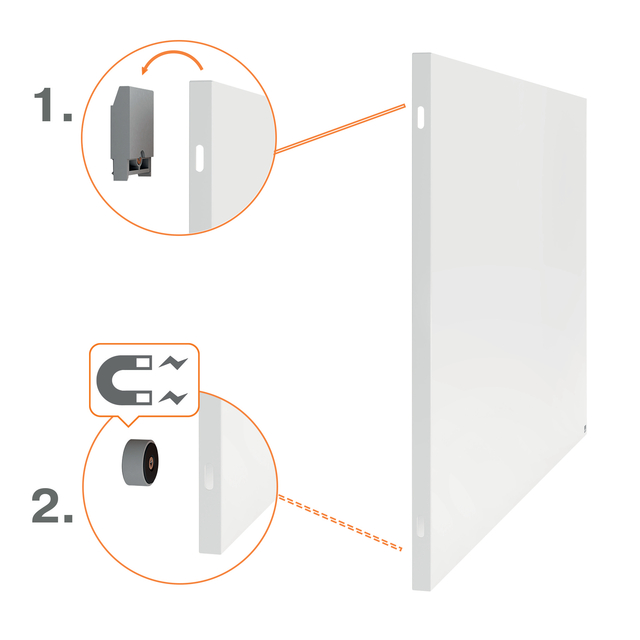 1.

2.