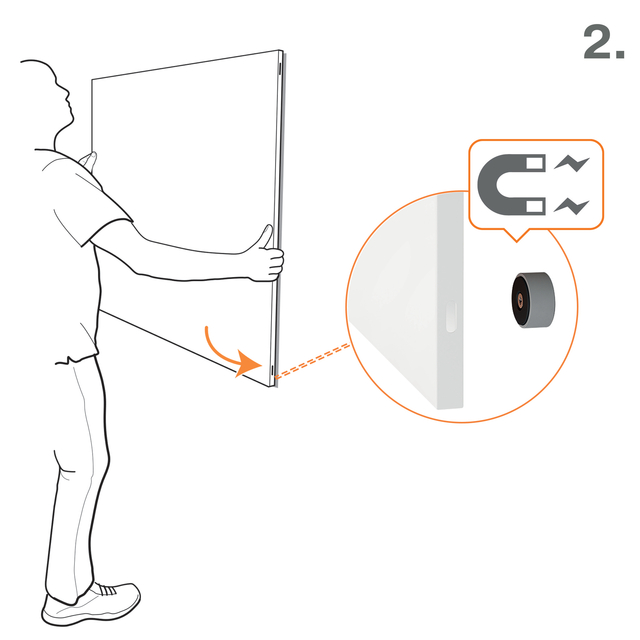 2.